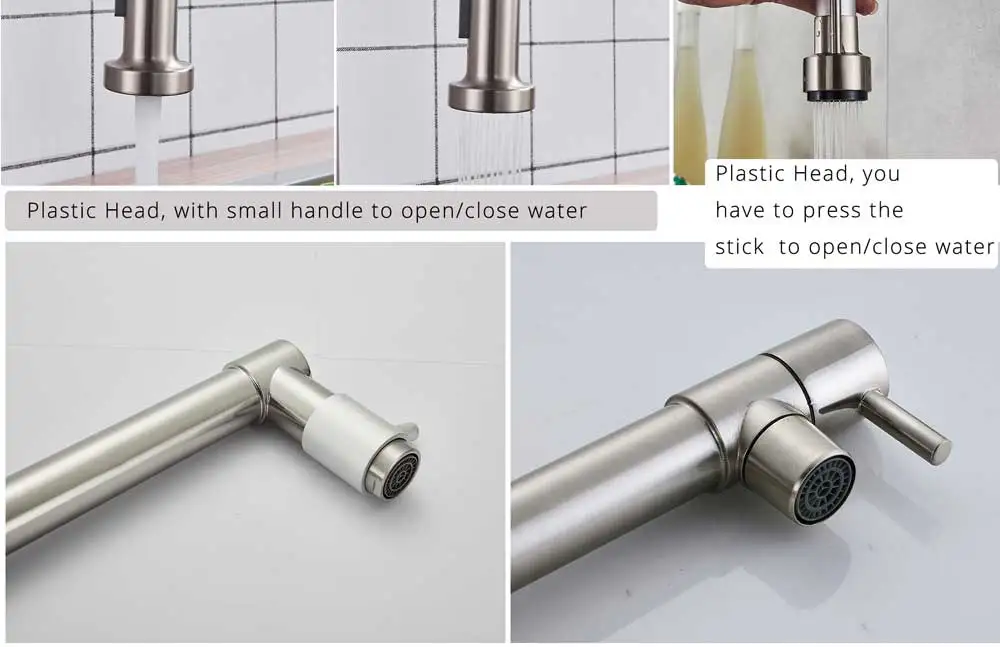 Plastic Head, with small handle to open/close water

Plastic Head, you have to press the stick to open/close water